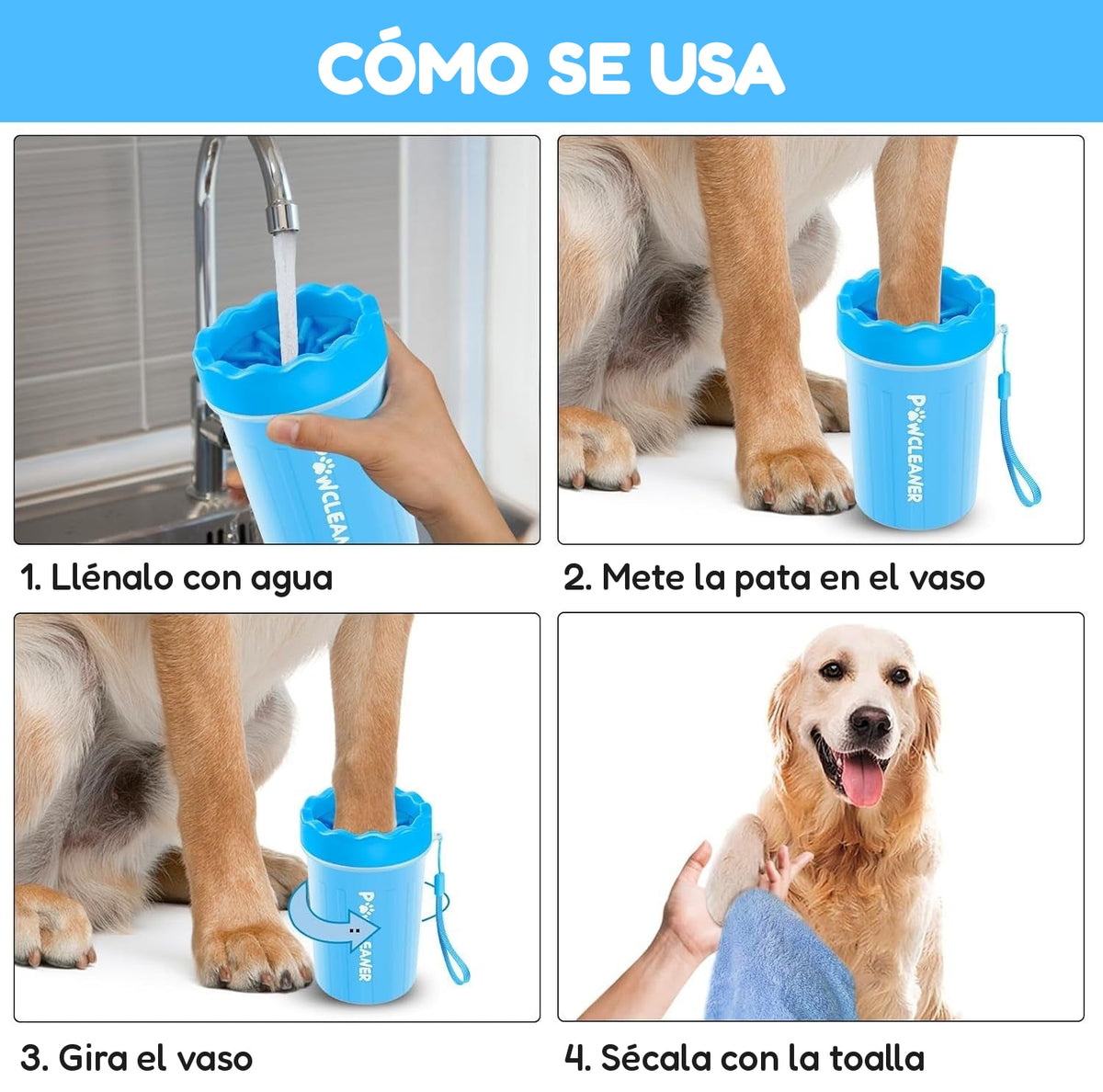 CÓMO SE USA

PAWCLEANER

1. Llénalo con agua

PAWCLEANER

2. Mete la pata en el vaso

PAWCLEANER

3. Gira el vaso

4. Sécala con la toalla